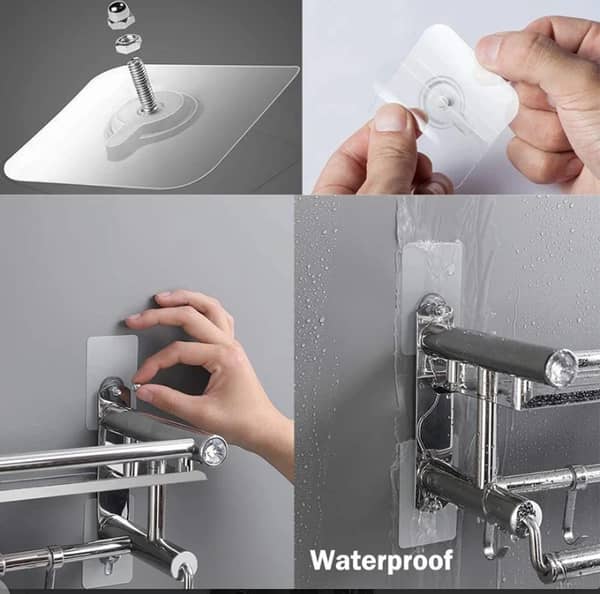 Waterproof